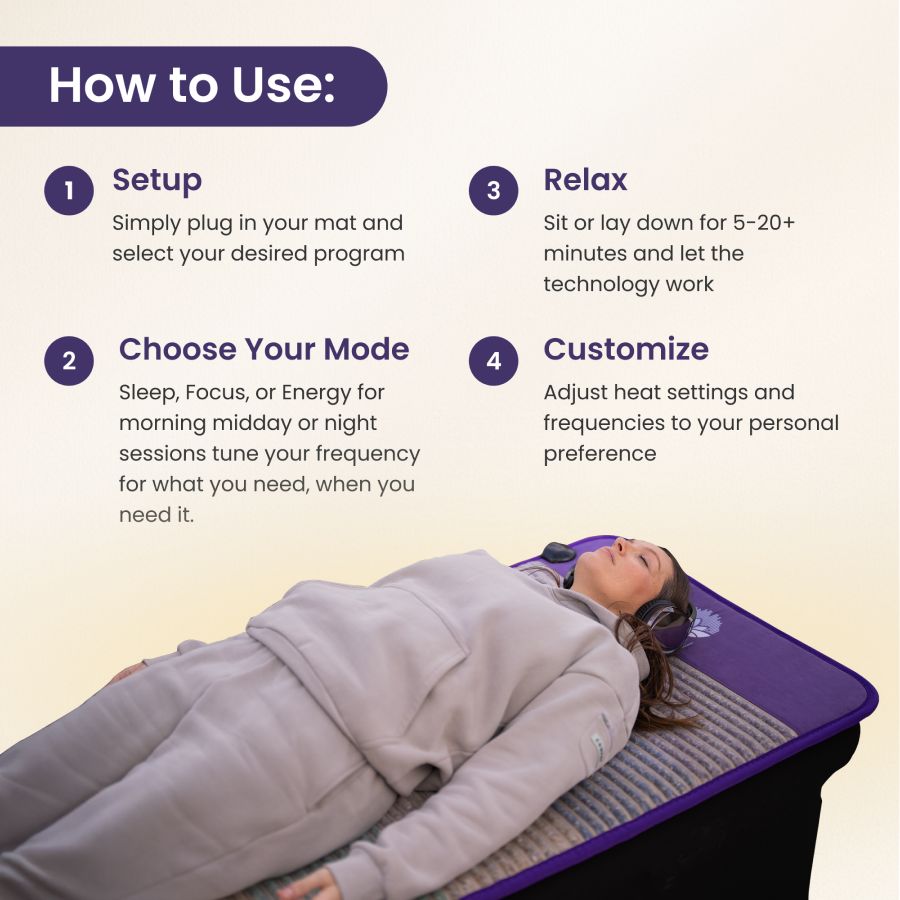 How to Use:

1 Setup

Simply plug in your mat and select your desired program

2 Choose Your Mode

Sleep, Focus, or Energy for morning midday or night sessions tune your frequency for what you need, when you need it.

3 Relax

Sit or lay down for 5-20+ minutes and let the technology work

4 Customize

Adjust heat settings and frequencies to your personal preference